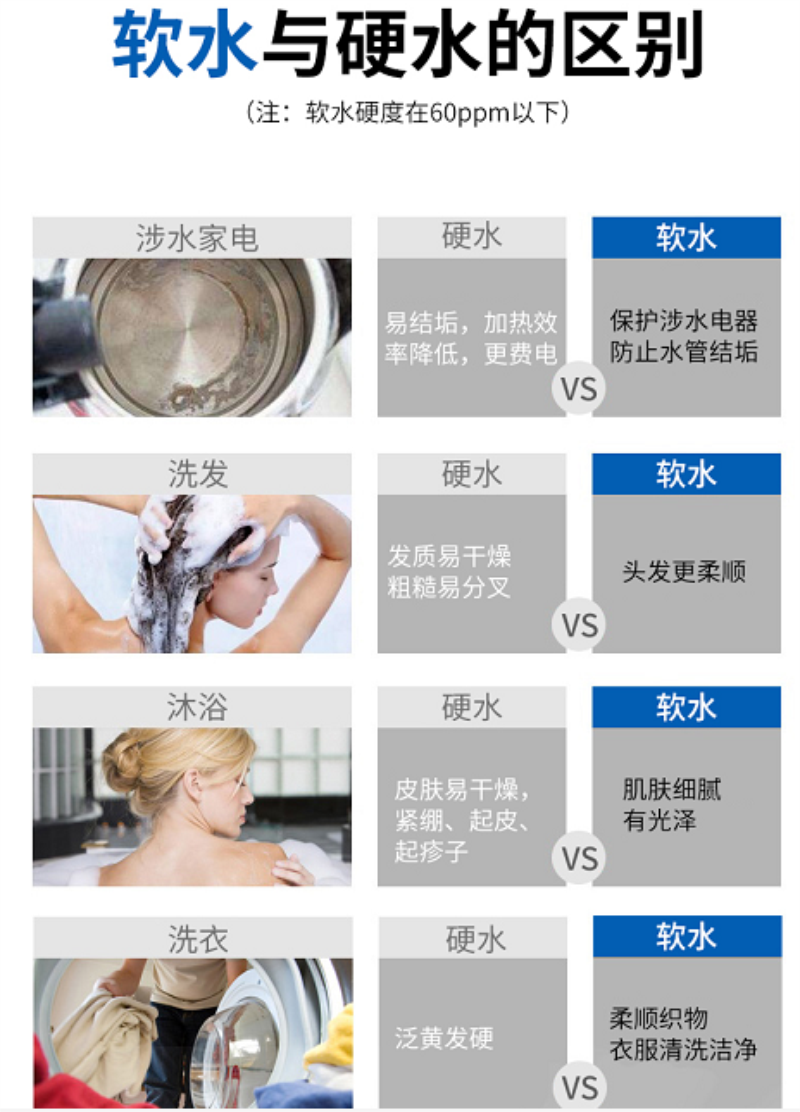 软水与硬水的区别

（注：软水硬度在60ppm以下）

涉水家电

硬水

易结垢，加热效率降低，更费电

VS

软水

保护涉水电器
防止水管结垢

洗发

硬水

发质易干燥
粗糙易分叉

VS

软水

头发更柔顺

沐浴

硬水

皮肤易干燥，紧绷、起皮、起疹子

VS

软水

肌肤细腻
有光泽

洗衣

硬水

泛黄发硬

VS

软水

柔顺织物
衣服清洗洁净